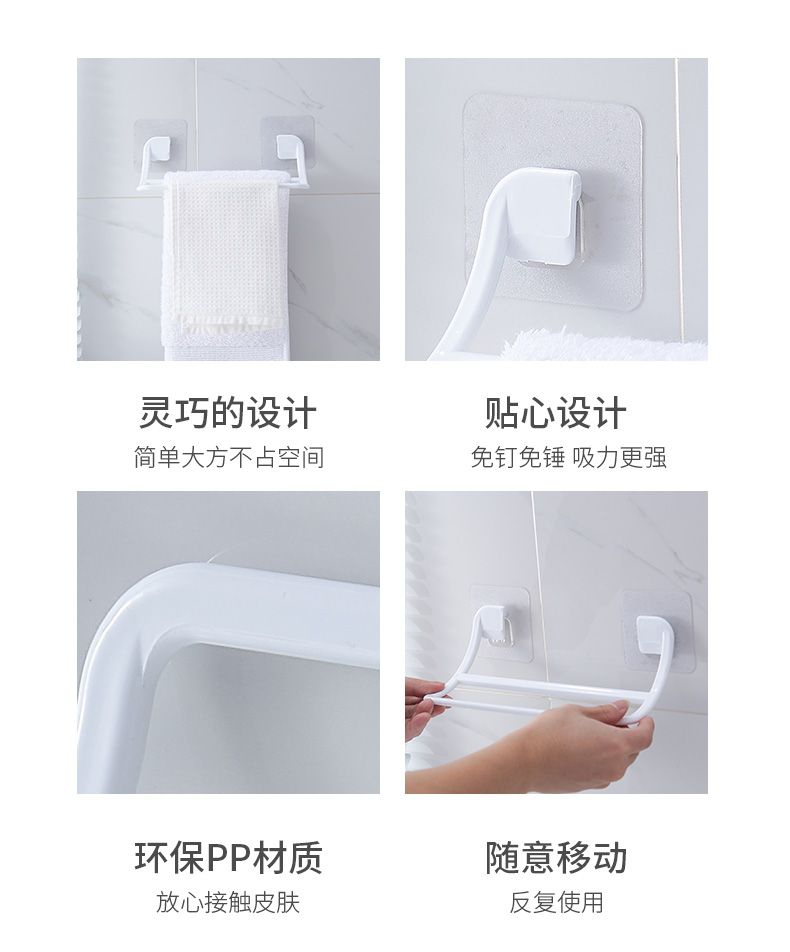 灵巧的设计
简单大方不占空间

贴心设计
免钉免锤 吸力更强

环保PP材质
放心接触皮肤

随意移动
反复使用